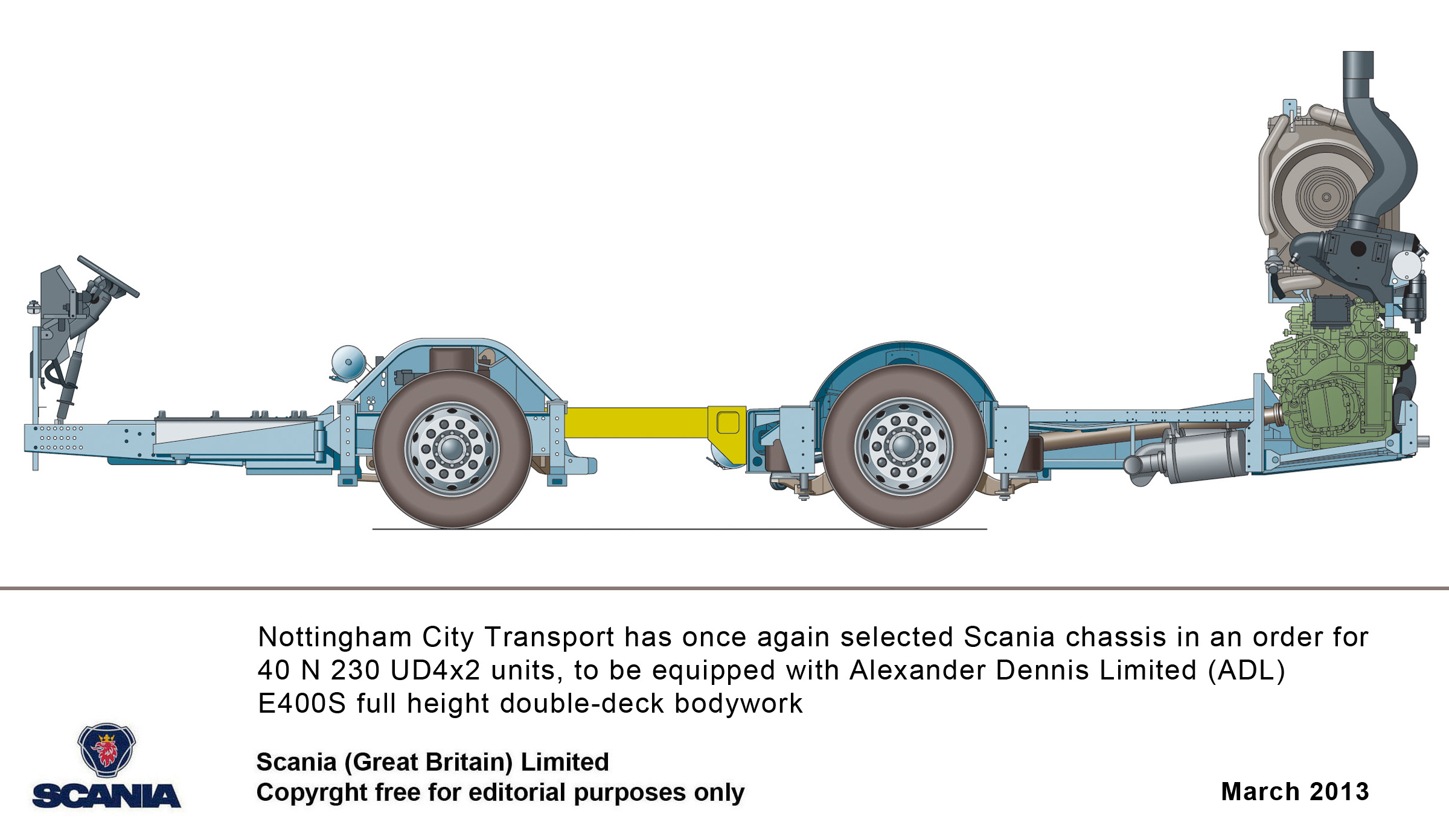 Nottingham City Transport has once again selected Scania chassis in an order for 40 N 230 UD4x2 units, to be equipped with Alexander Dennis Limited (ADL) E400S full height double-deck bodywork

SCANIA

Scania (Great Britain) Limited
Copyrght free for editorial purposes only

March 2013